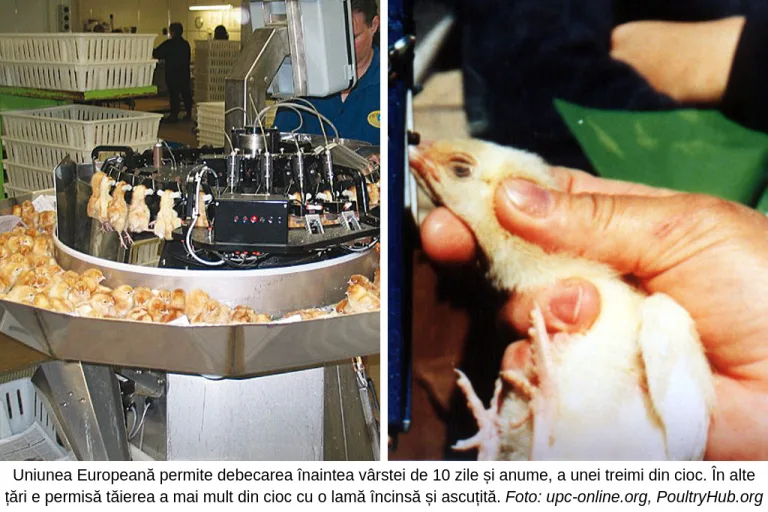 Uniunea Europeană permite debecarea înaintea vârstei de 10 zile și anume, a unei treimi din cioc. În alte țări e permisă tăierea a mai mult din cioc cu o lamă încinsă și ascuțită. Foto: upc-online.org, PoultryHub.org